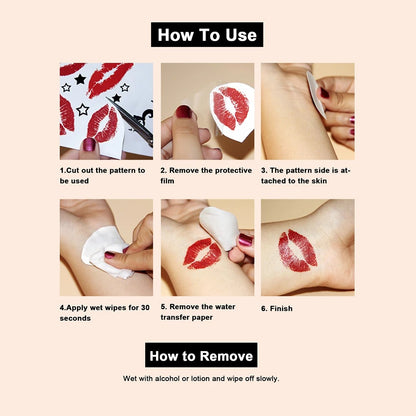 How To Use

1.Cut out the pattern to be used

2. Remove the protective film

3. The pattern side is attached to the skin

4.Apply wet wipes for 30 seconds

5. Remove the water transfer paper

6. Finish

How to Remove

Wet with alcohol or lotion and wipe off slowly.